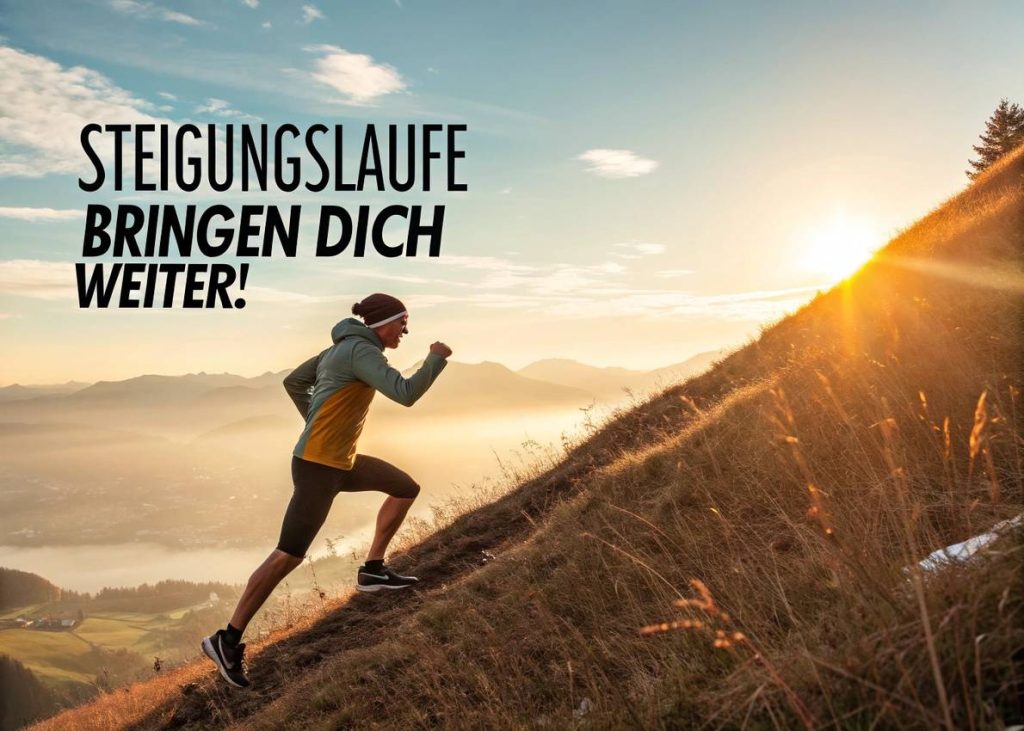 STEIGUNGSLAUFE
BRINGEN DICH
WEITER!